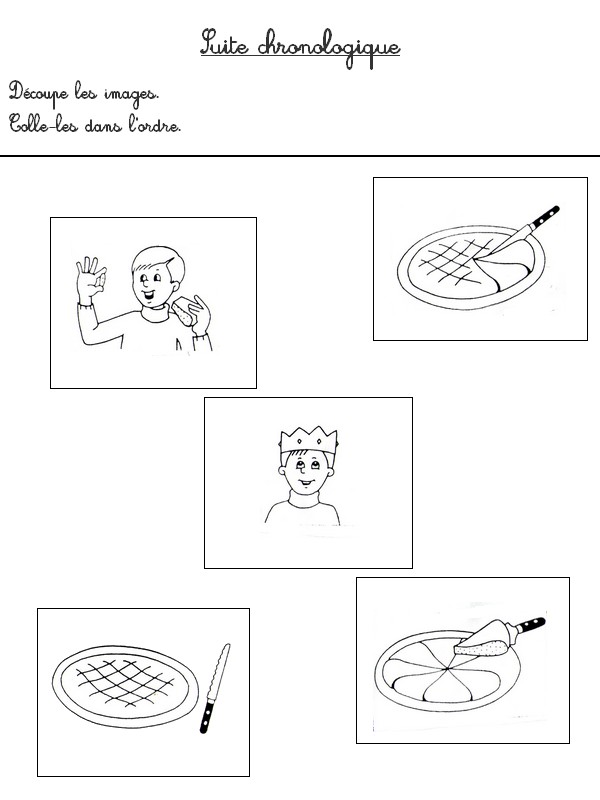 Suite chronologique

Découpe les images.
Colle-les dans l'ordre.