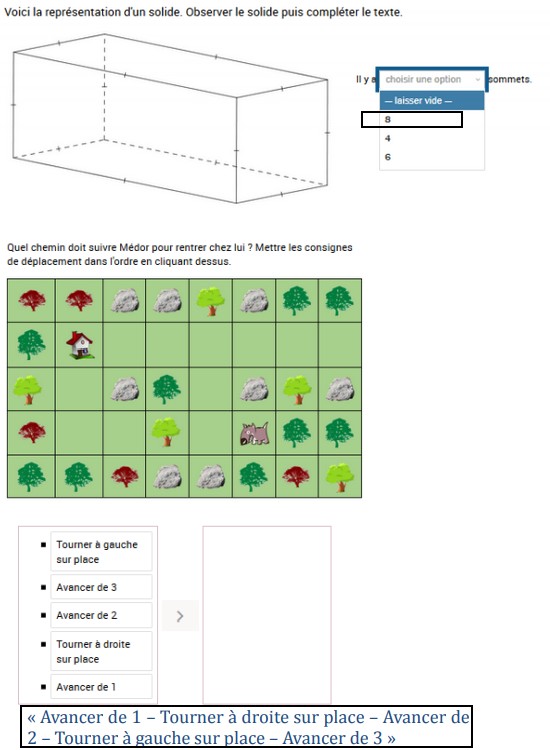 Voici la représentation d'un solide. Observer le solide puis compléter le texte.

Il y a choisir une option sommets.

— laisser vide —
8
4
6

Quel chemin doit suivre Médor pour rentrer chez lui ? Mettre les consignes de déplacement dans l'ordre en cliquant dessus.

- Tourner à gauche sur place
- Avancer de 3
- Avancer de 2
- Tourner à droite sur place
- Avancer de 1

>

« Avancer de 1 – Tourner à droite sur place – Avancer de 2 – Tourner à gauche sur place – Avancer de 3 »